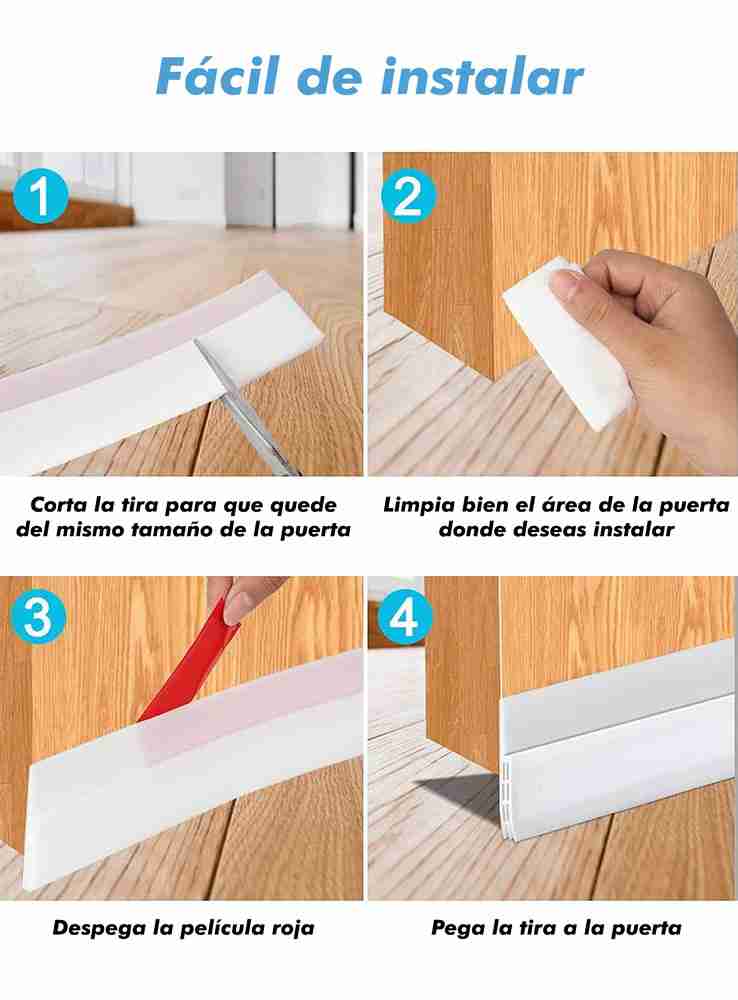 Fácil de instalar

1

Corta la tira para que quede del mismo tamaño de la puerta

2

Limpia bien el área de la puerta donde deseas instalar

3

Despega la película roja

4

Pega la tira a la puerta