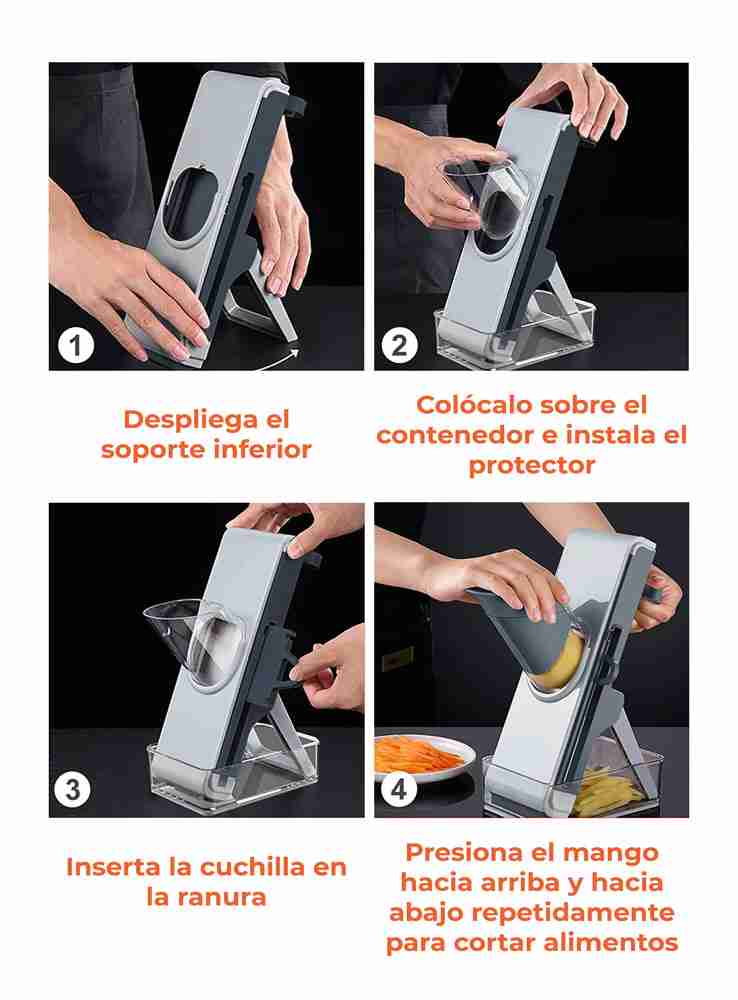 1

Despliega el soporte inferior

2

Colócalo sobre el contenedor e instala el protector

3

Inserta la cuchilla en la ranura

4

Presiona el mango hacia arriba y hacia abajo repetidamente para cortar alimentos