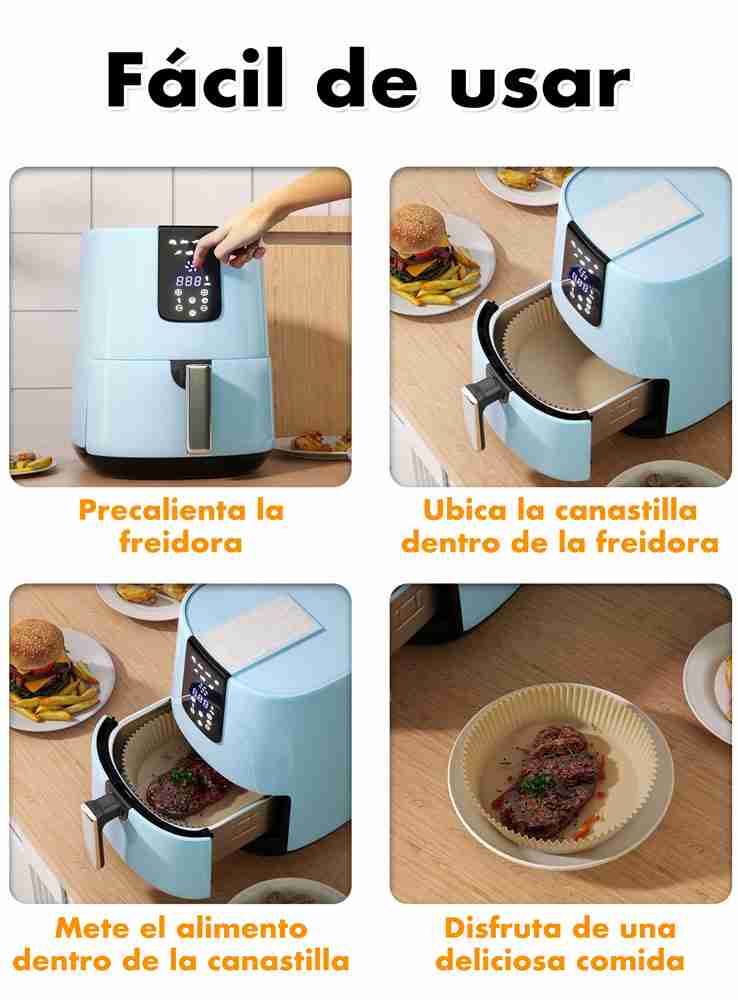 Fácil de usar

888

Precalienta la freidora

Ubica la canastilla dentro de la freidora

Mete el alimento dentro de la canastilla

Disfruta de una deliciosa comida