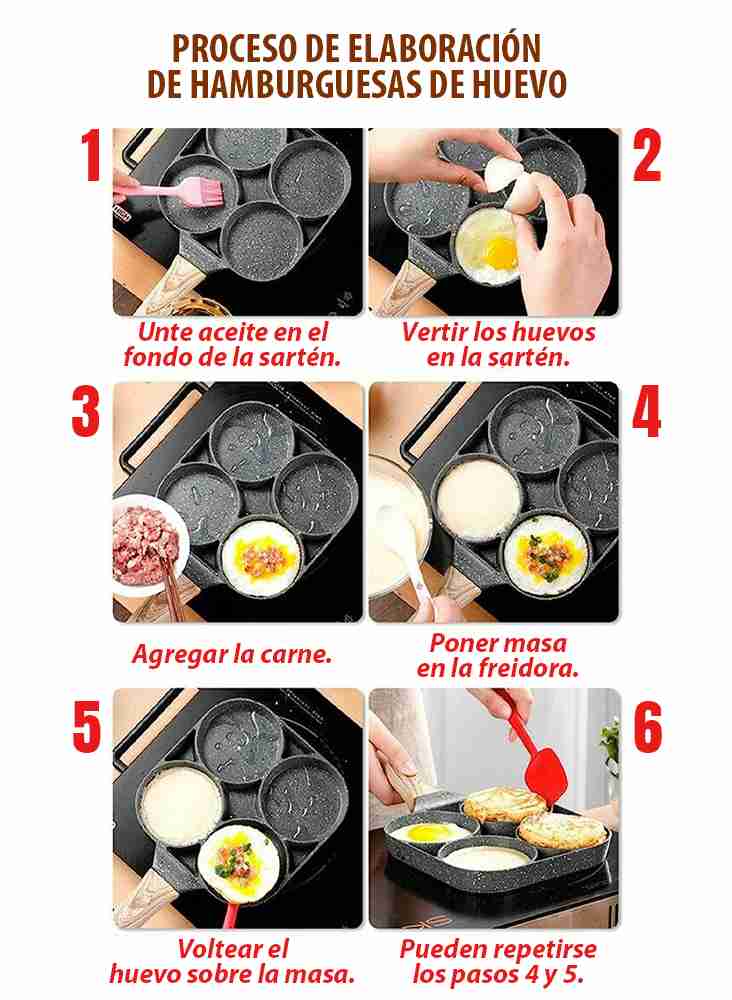 PROCESO DE ELABORACIÓN
DE HAMBURGUESAS DE HUEVO

1

Unte aceite en el fondo de la sartén.

2

Vertir los huevos en la sartén.

3

Agregar la carne.

4

Poner masa en la freidora.

5

Voltear el huevo sobre la masa.

6

Pueden repetirse los pasos 4 y 5.