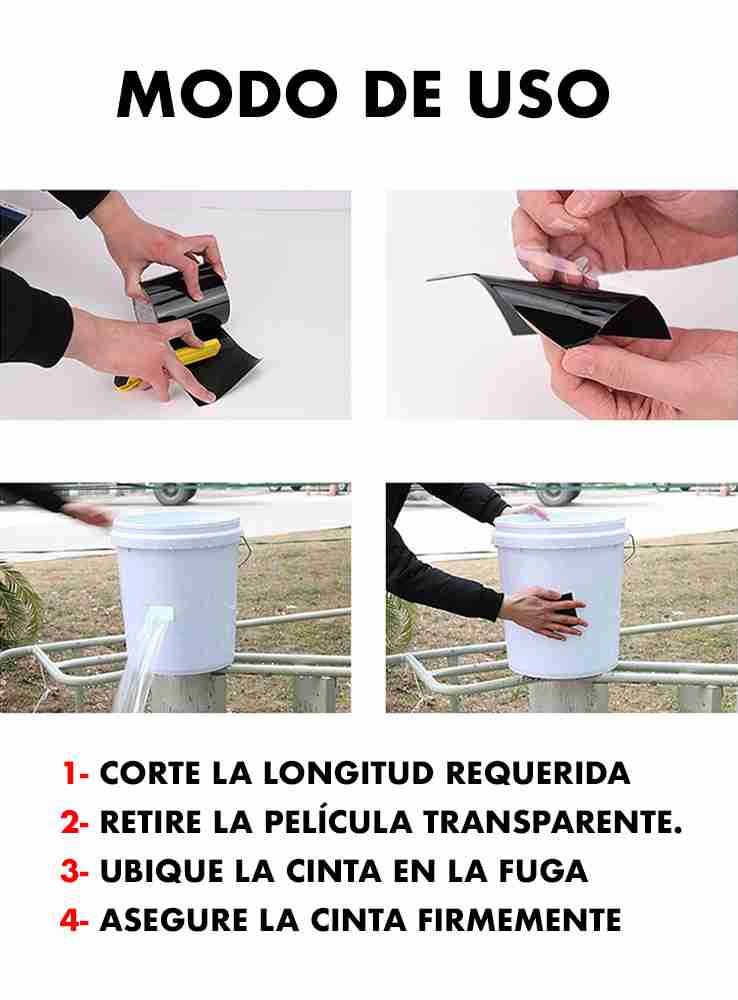 MODO DE USO

1- CORTE LA LONGITUD REQUERIDA
2- RETIRE LA PELÍCULA TRANSPARENTE.
3- UBIQUE LA CINTA EN LA FUGA
4- ASEGURE LA CINTA FIRMEMENTE