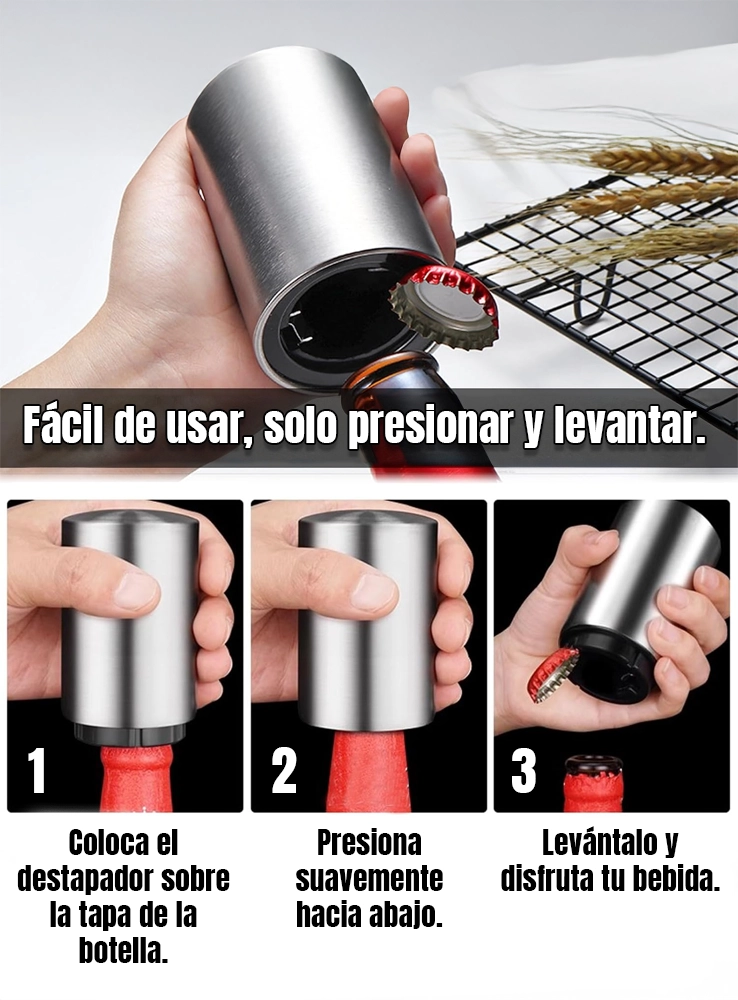 Fácil de usar, solo presionar y levantar.

1

Coloca el destapador sobre la tapa de la botella.

2

Presiona suavemente hacia abajo.

3

Levántalo y disfruta tu bebida.