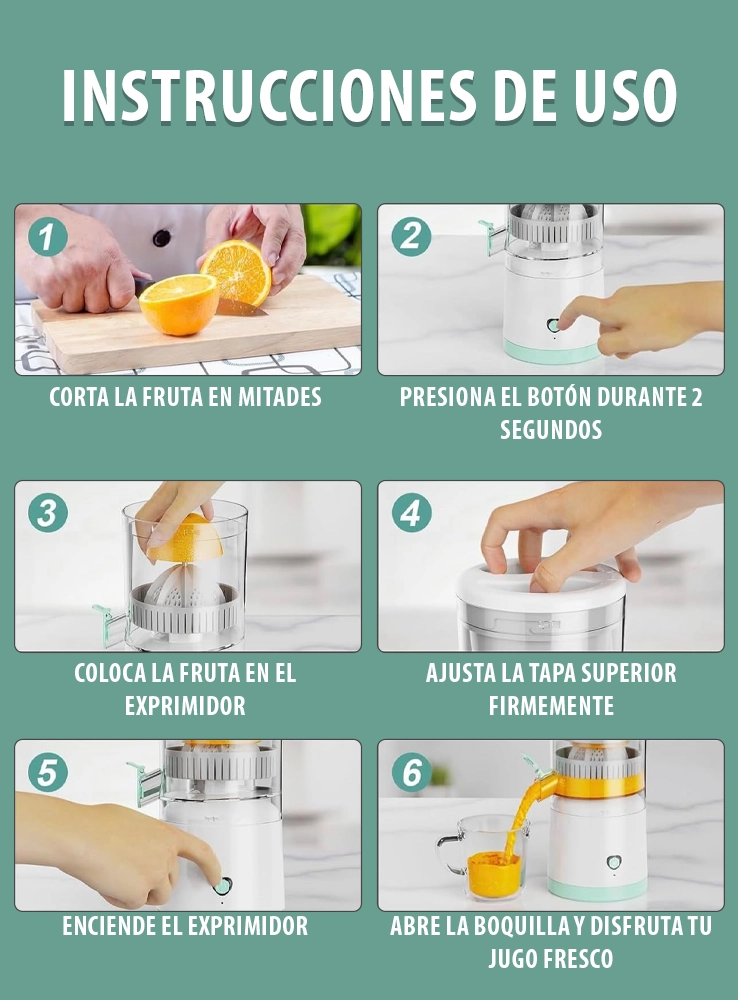 INSTRUCCIONES DE USO

1

CORTA LA FRUTA EN MITADES

2

PRESIONA EL BOTÓN DURANTE 2 SEGUNDOS

3

COLOCA LA FRUTA EN EL EXPRIMIDOR

4

AJUSTA LA TAPA SUPERIOR FIRMEMENTE

5

ENCIENDE EL EXPRIMIDOR

6

ABRE LA BOQUILLA Y DISFRUTA TU JUGO FRESCO